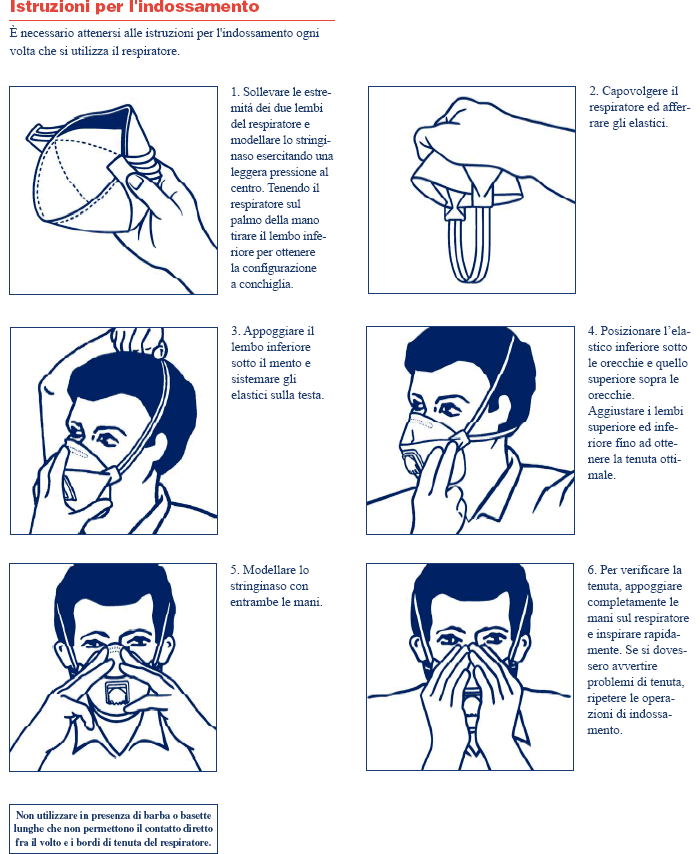 Istruzioni per l'indossamento

È necessario attenersi alle istruzioni per l'indossamento ogni volta che si utilizza il respiratore.

1. Sollevare le estremità dei due lembi del respiratore e modellare lo stringinaso esercitando una leggera pressione al centro. Tenendo il respiratore sul palmo della mano tirare il lembo inferiore per ottenere la configurazione a conchiglia.

2. Capovolgere il respiratore ed afferrare gli elastici.

3. Appoggiare il lembo inferiore sotto il mento e sistemare gli elastici sulla testa.

4. Posizionare l'elastico inferiore sotto le orecchie e quello superiore sopra le orecchie. Aggiustare i lembi superiore ed inferiore fino ad ottenere la tenuta ottimale.

5. Modellare lo stringinaso con entrambe le mani.

6. Per verificare la tenuta, appoggiare completamente le mani sul respiratore e inspirare rapidamente. Se si dovessero avvertire problemi di tenuta, ripetere le operazioni di indossamento.

Non utilizzare in presenza di barba o basette lunghe che non permettono il contatto diretto fra il volto e i bordi di tenuta del respiratore.